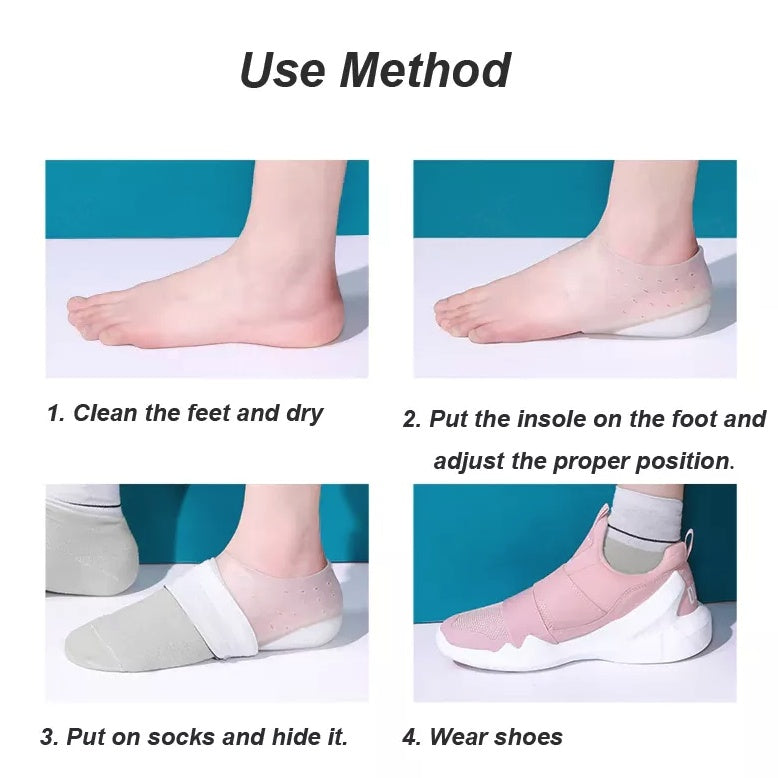 Use Method

1. Clean the feet and dry

2. Put the insole on the foot and adjust the proper position.

3. Put on socks and hide it.

4. Wear shoes